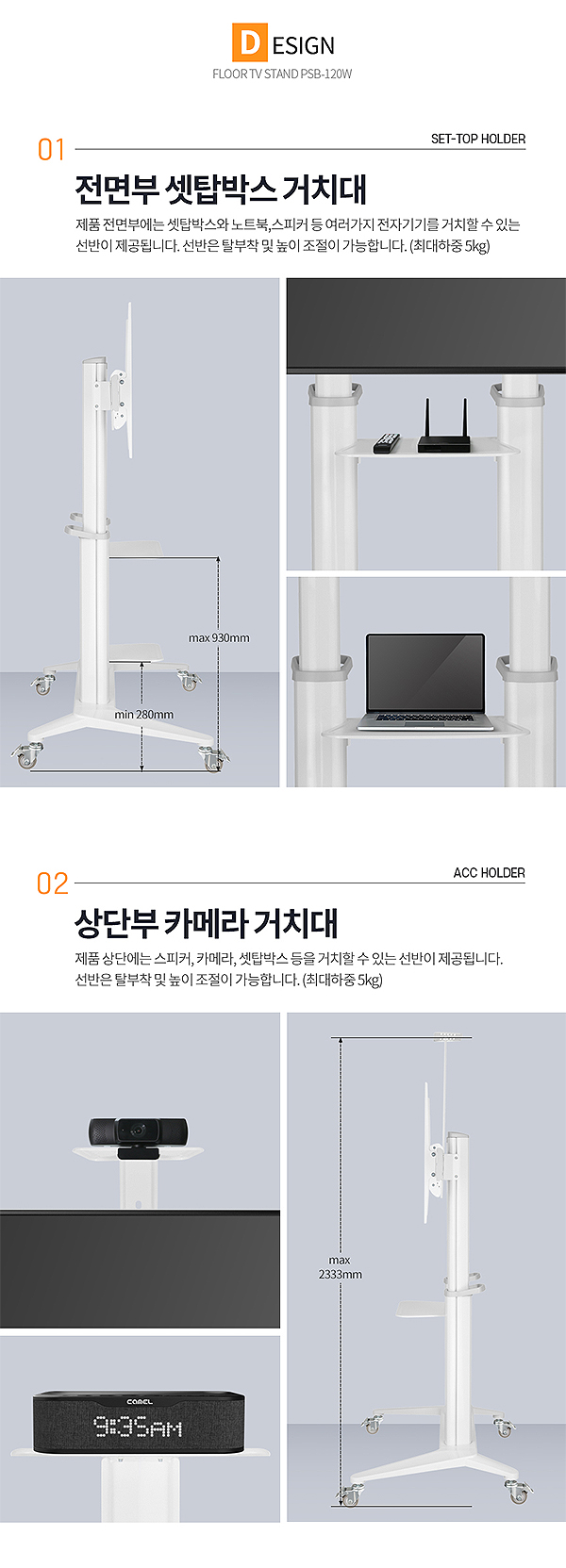 DESIGN
FLOOR TV STAND PSB-120W

01
SET-TOP HOLDER

전면부 셋탑박스 거치대

제품 전면부에는 셋탑박스와 노트북,스피커 등 여러가지 전자기기를 거치할 수 있는 선반이 제공됩니다. 선반은 탈부착 및 높이 조절이 가능합니다. (최대하중 5kg)

max 930mm
min 280mm

02
ACC HOLDER

상단부 카메라 거치대

제품 상단에는 스피커, 카메라, 셋탑박스 등을 거치할 수 있는 선반이 제공됩니다. 선반은 탈부착 및 높이 조절이 가능합니다. (최대하중 5kg)

CAMEL
9:35AM

max
2333mm