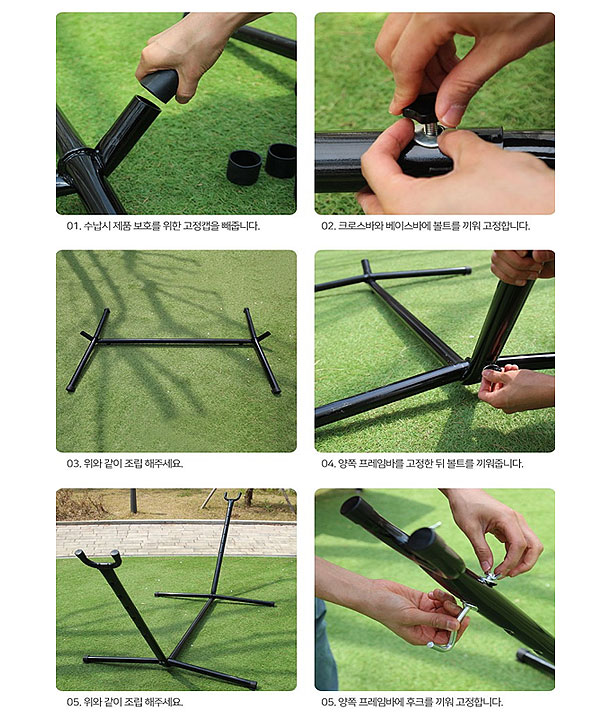 01. 수납시 제품 보호를 위한 고정캡을 빼줍니다.

02. 크로스바와 베이스바에 볼트를 끼워 고정합니다.

03. 위와 같이 조립 해주세요.

04. 양쪽 프레임바를 고정한 뒤 볼트를 끼워줍니다.

05. 위와 같이 조립 해주세요.

05. 양쪽 프레임바에 후크를 끼워 고정합니다.