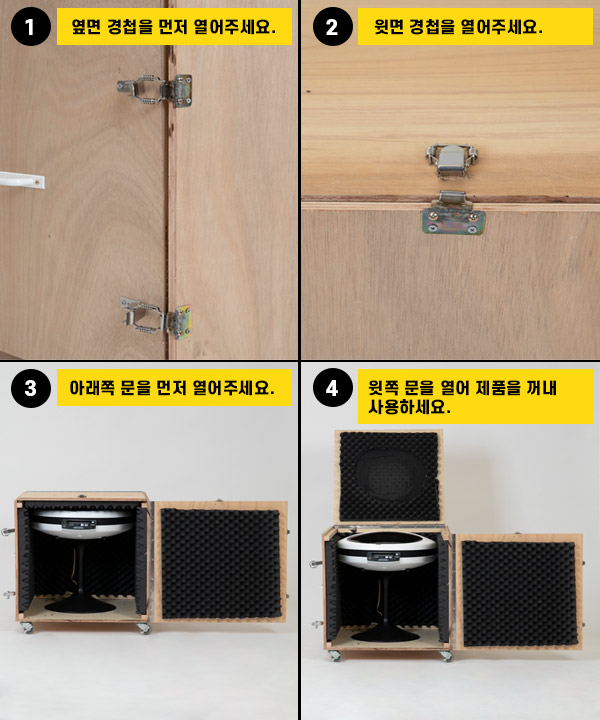 1 옆면 경첩을 먼저 열어주세요.

2 윗면 경첩을 열어주세요.

3 아래쪽 문을 먼저 열어주세요.

4 윗쪽 문을 열어 제품을 꺼내 사용하세요.